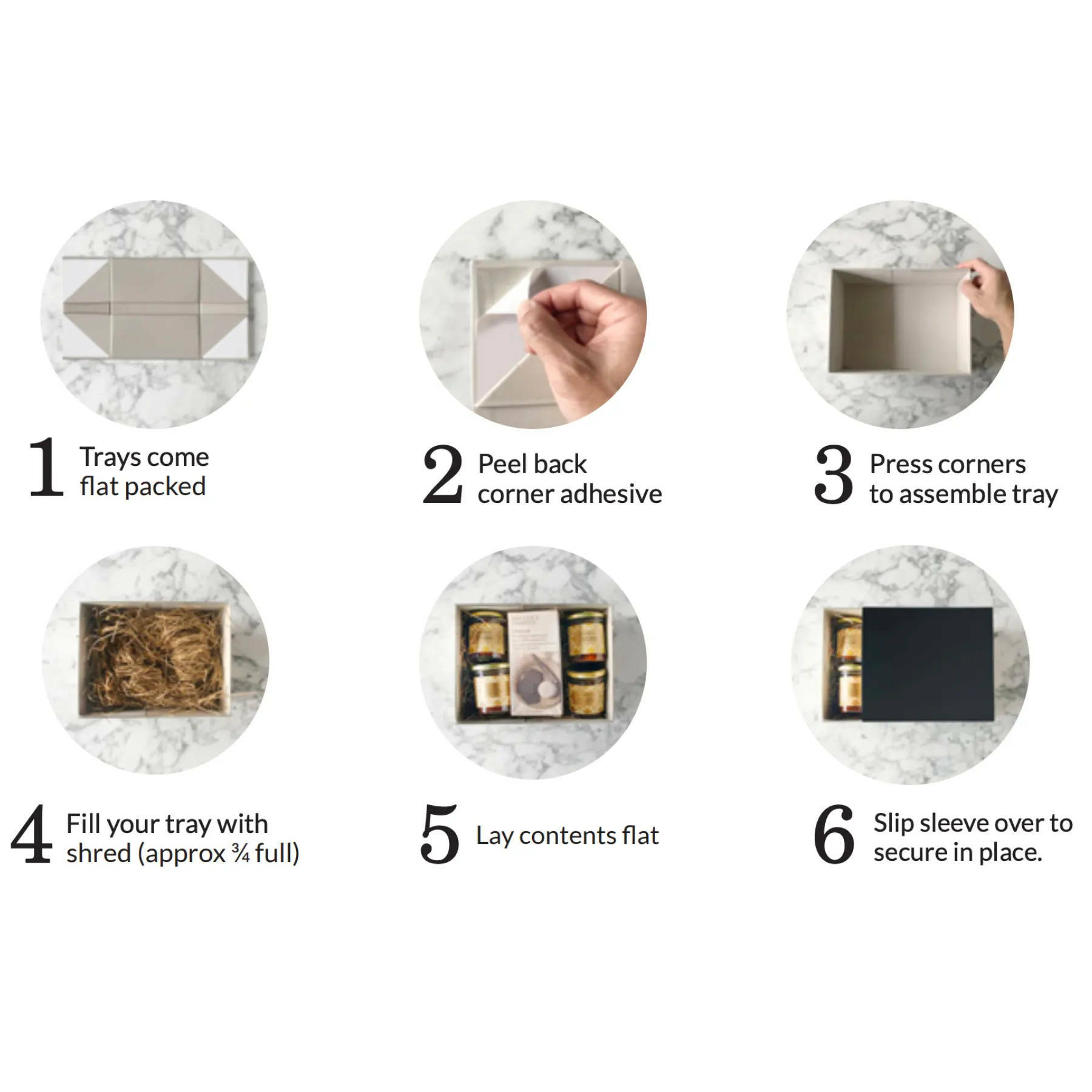 1 Trays come flat packed

2 Peel back corner adhesive

3 Press corners to assemble tray

4 Fill your tray with shred (approx ¾ full)

5 Lay contents flat

6 Slip sleeve over to secure in place.