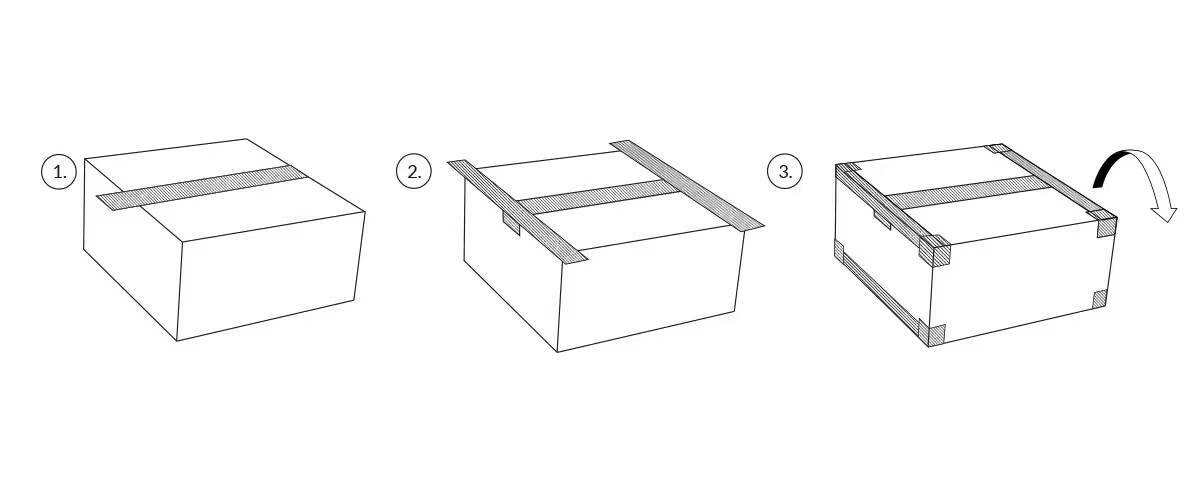 1.

2.

3.